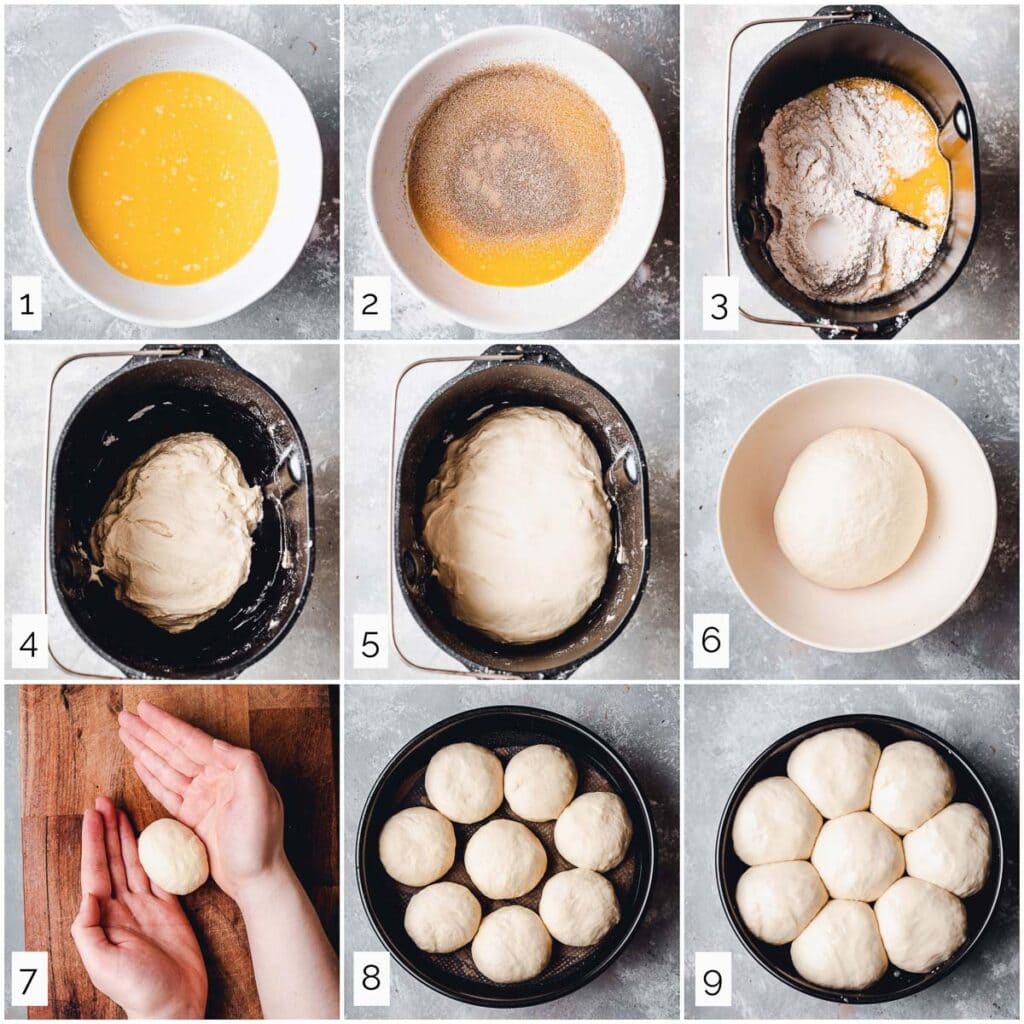 1
2
3
4
5
6
7
8
9