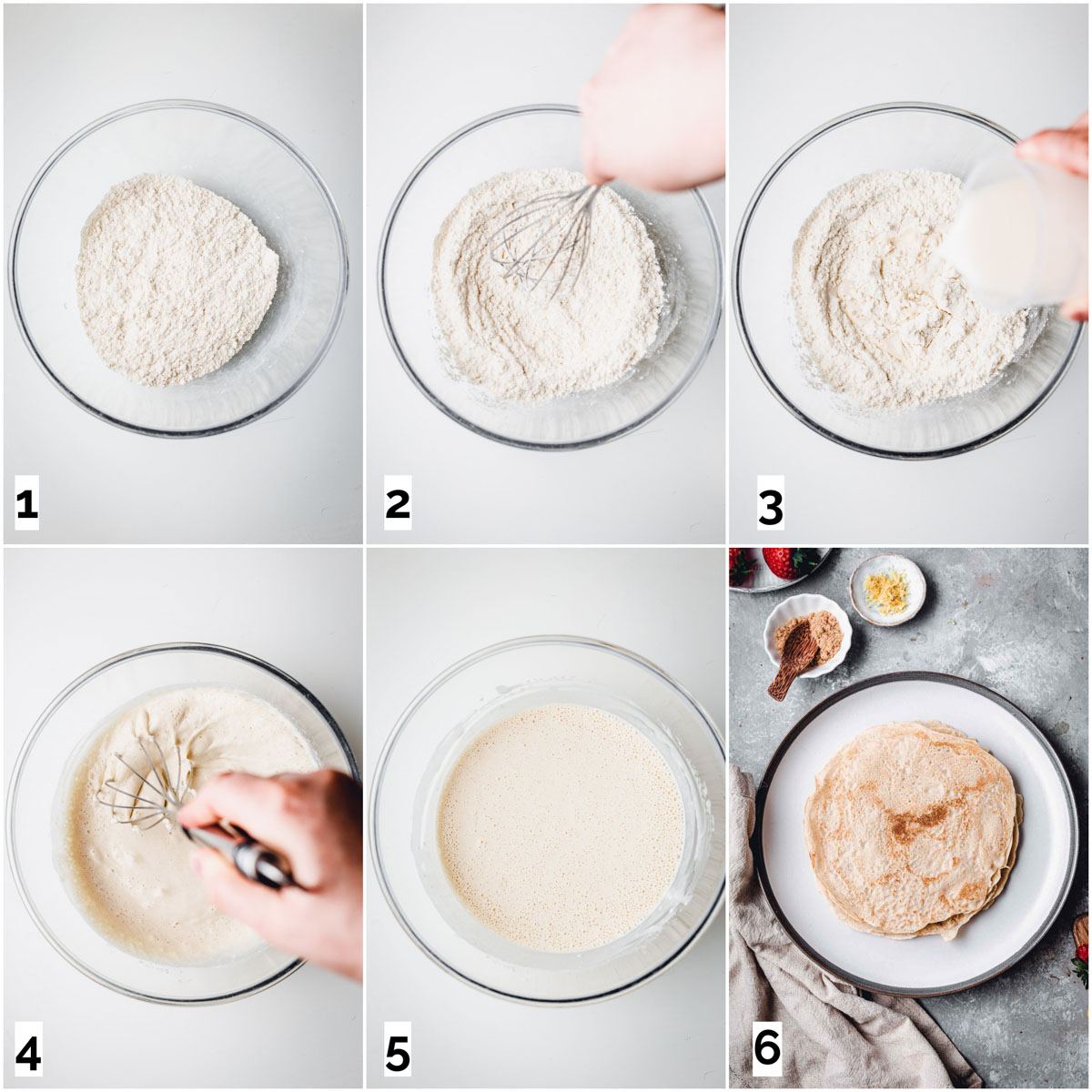 1

2

3

4

5

6