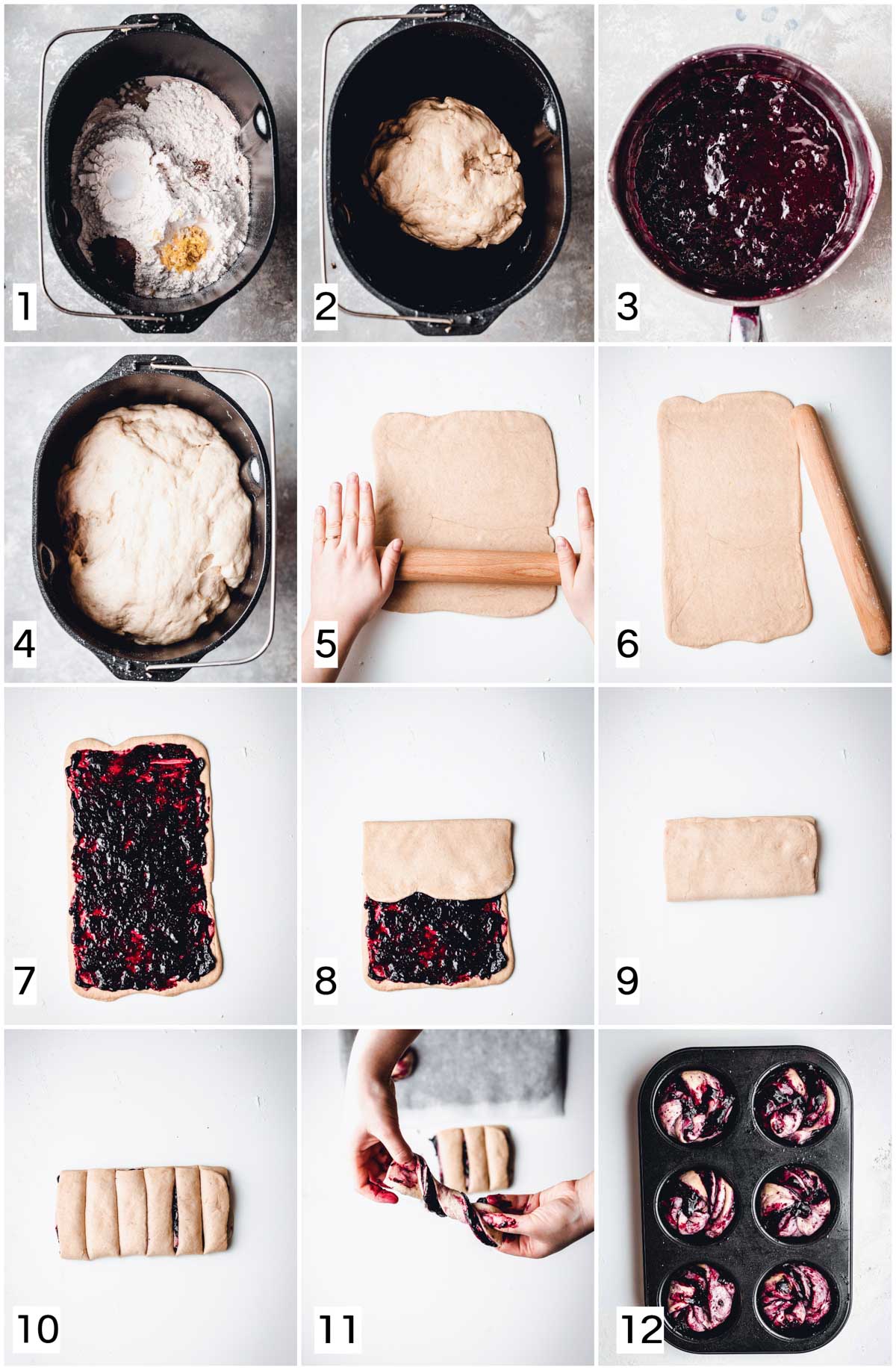 1
2
3
4
5
6
7
8
9
10
11
12