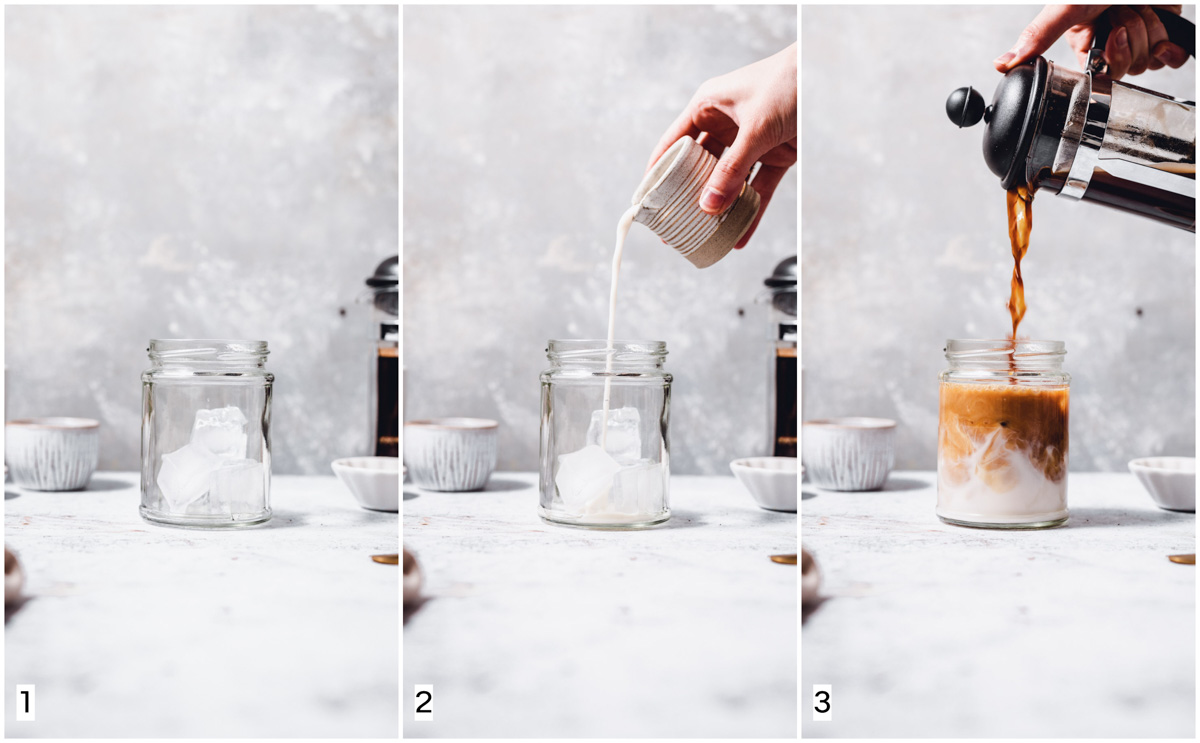 1

2

3