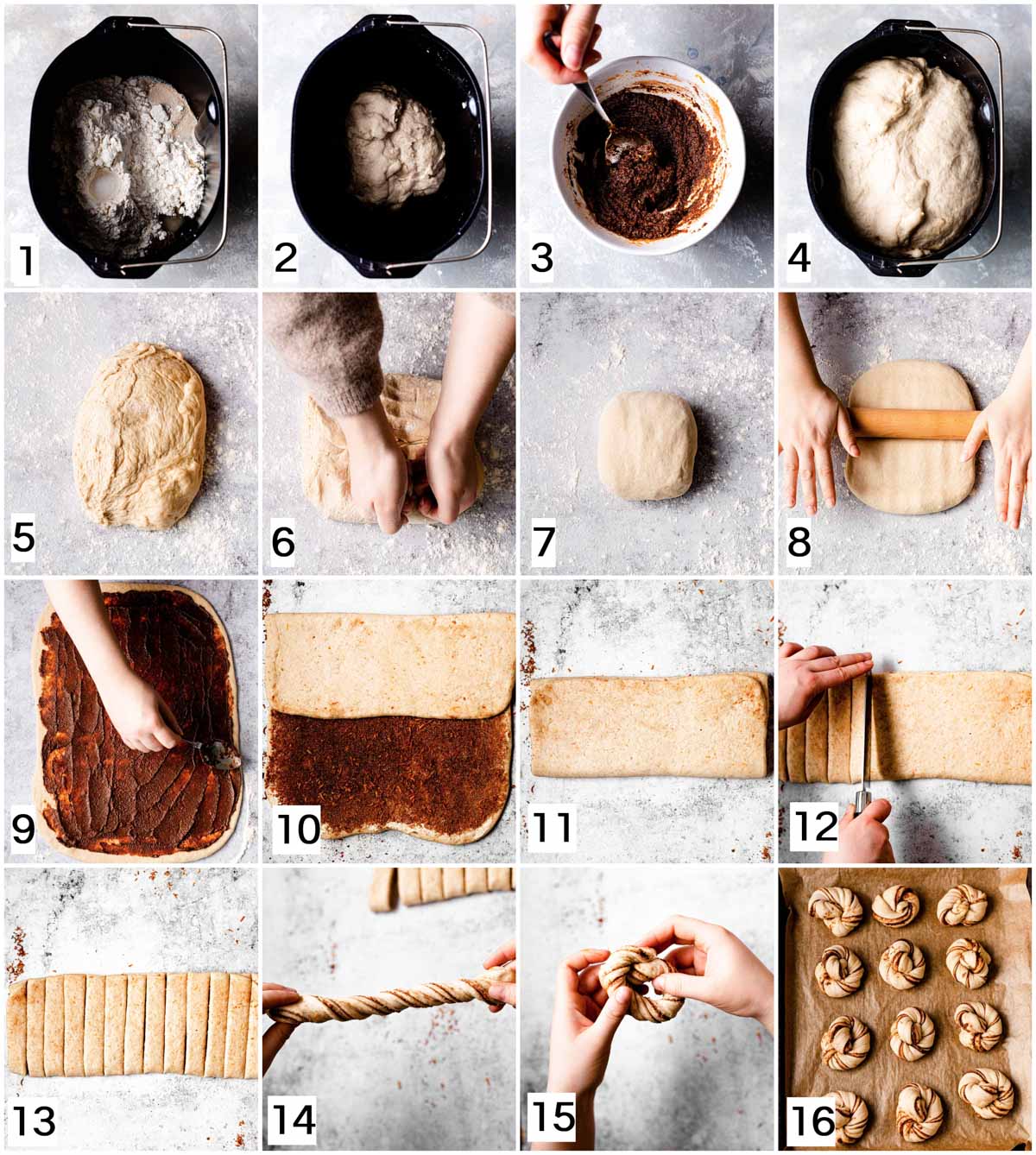 1
2
3
4
5
6
7
8
9
10
11
12
13
14
15
16