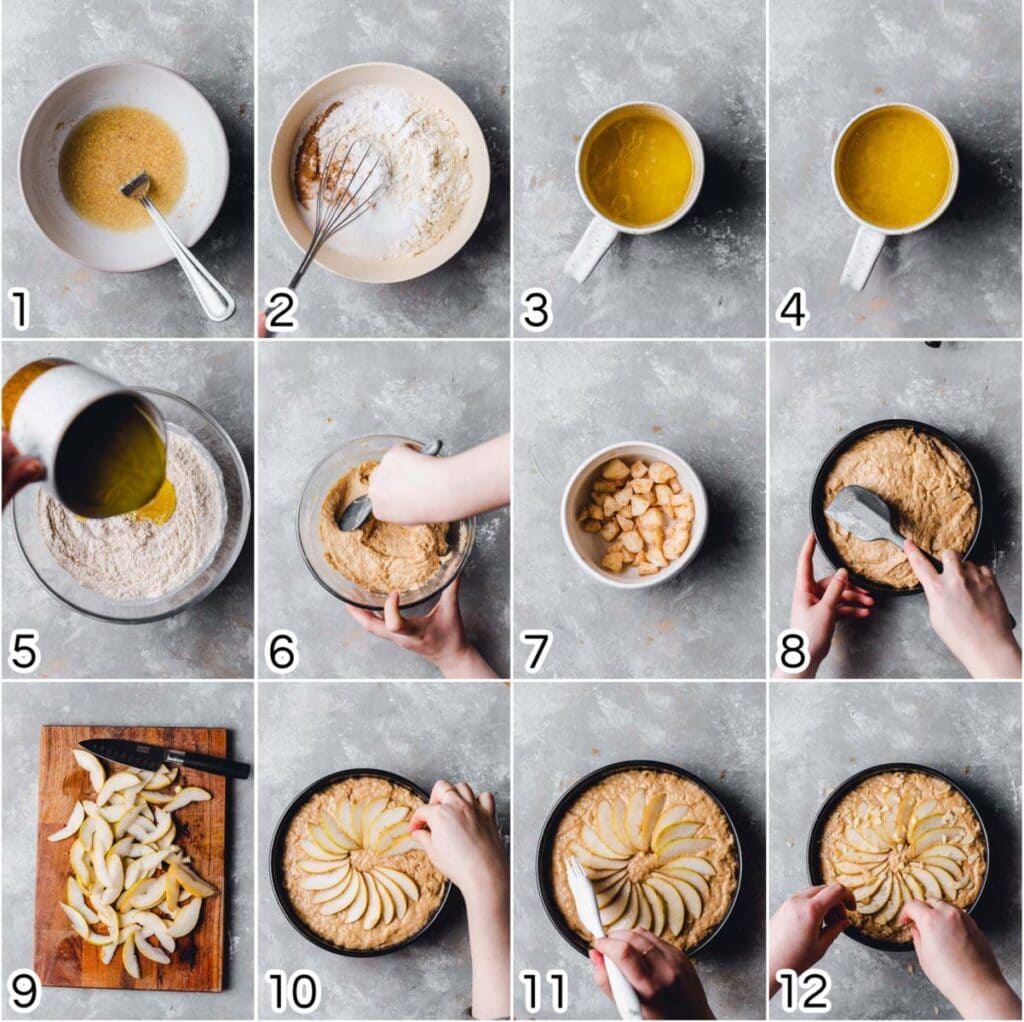 1
2
3
4
5
6
7
8
9
10
11
12