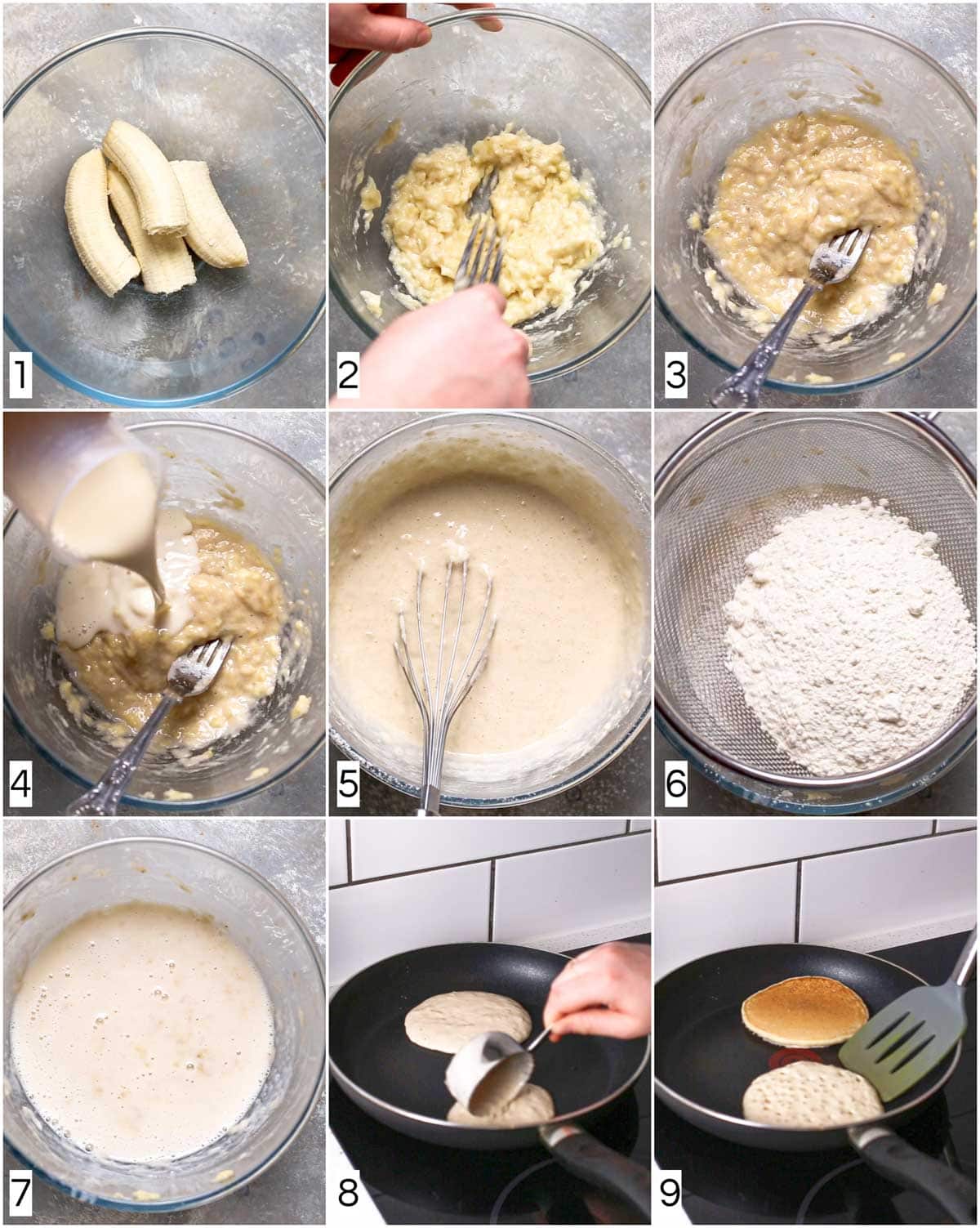 1

2

3

4

5

6

7

8

9