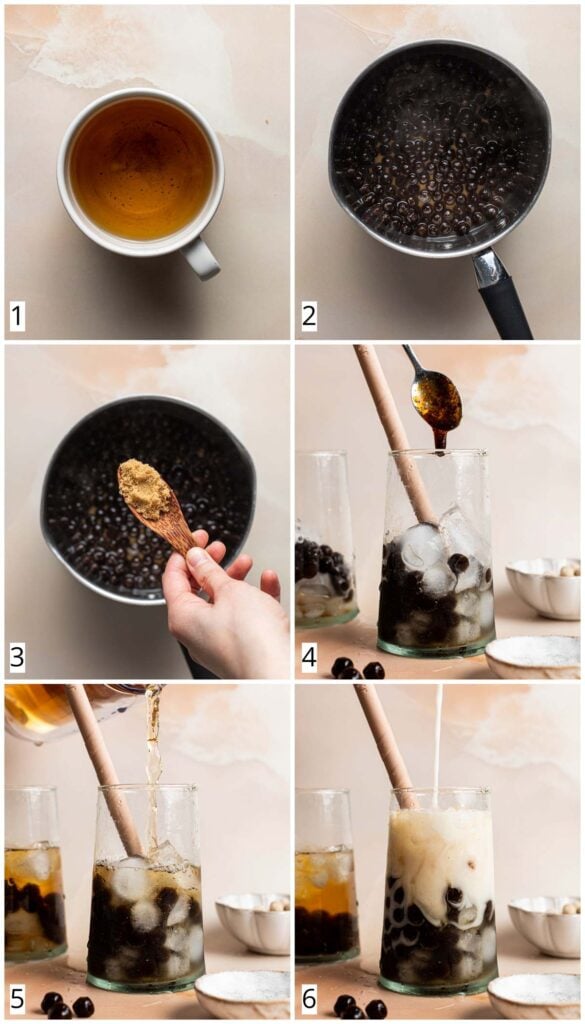 1
2
3
4
5
6