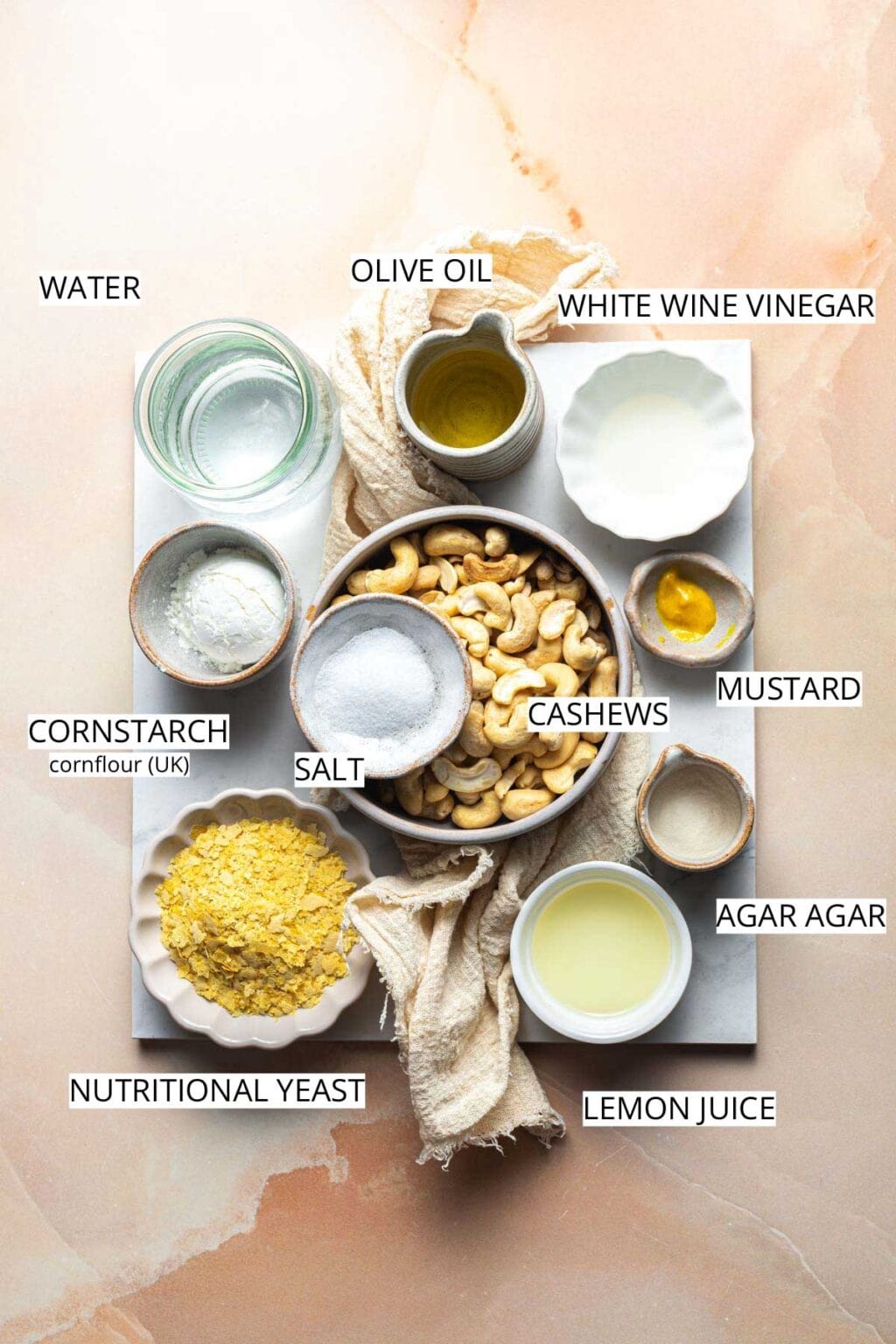 WATER

OLIVE OIL

WHITE WINE VINEGAR

MUSTARD

CASHEWS

CORNSTARCH
cornflour (UK)

SALT

AGAR AGAR

NUTRITIONAL YEAST

LEMON JUICE